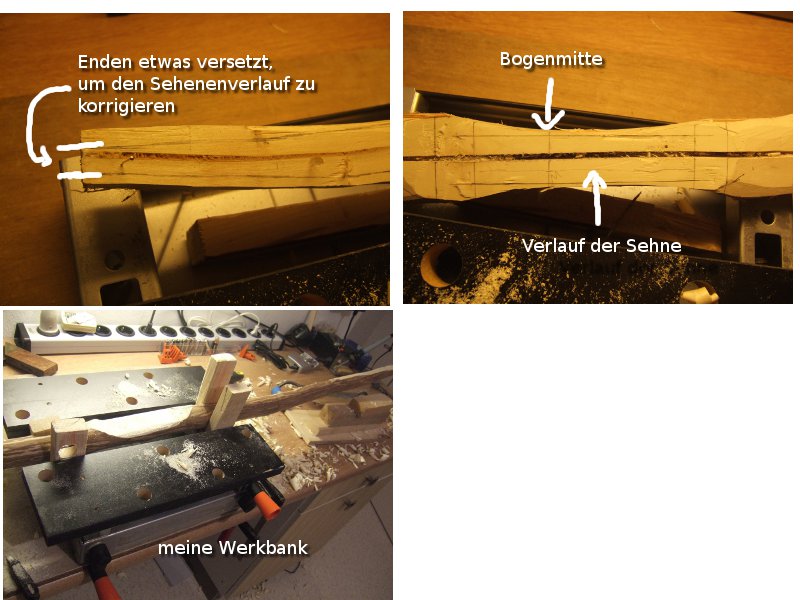 Enden etwas versetzt, um den Sehenenverlauf zu korrigieren

Bogenmitte

Verlauf der Sehne

meine Werkbank