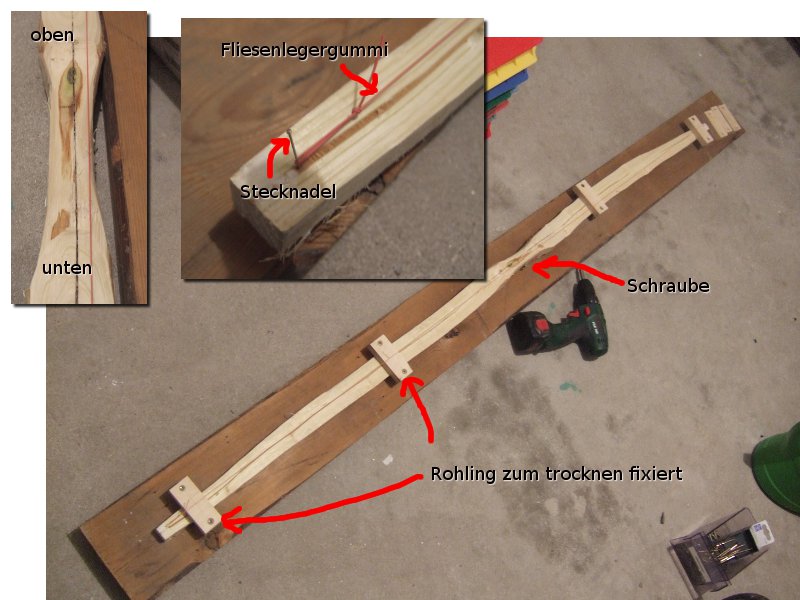 oben

unten

Fliesenlegergummi

Stecknadel

Schraube

Rohling zum trocknen fixiert